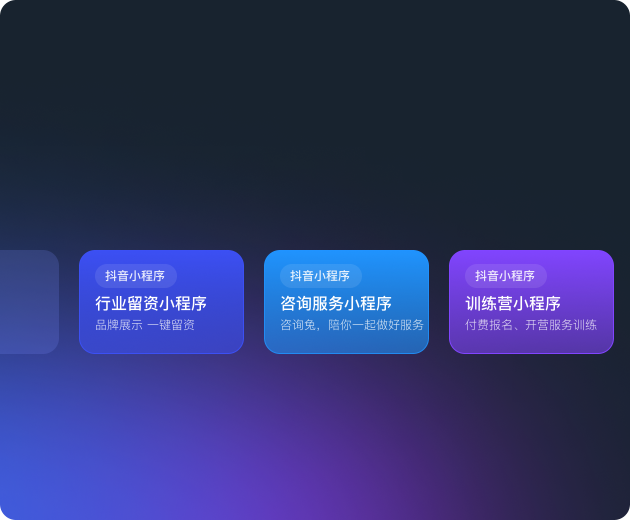 抖音小程序
行业留资小程序
品牌展示 一键留资

抖音小程序
咨询服务小程序
咨询兔，陪你一起做好服务

抖音小程序
训练营小程序
付费报名、开营服务训练